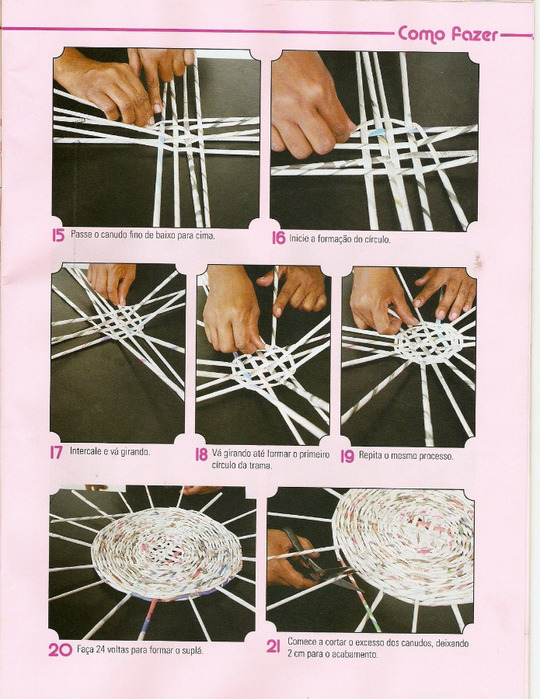 Como Fazer

15 Passe o canudo fino de baixo para cima.

16 Inicie a formação do círculo.

17 Intercale e vá girando.

18 Vá girando até formar o primeiro círculo da trama.

19 Repita o mesmo processo.

20 Faça 24 voltas para formar o suplá.

21 Comece a cortar o excesso dos canudos, deixando 2 cm para o acabamento.