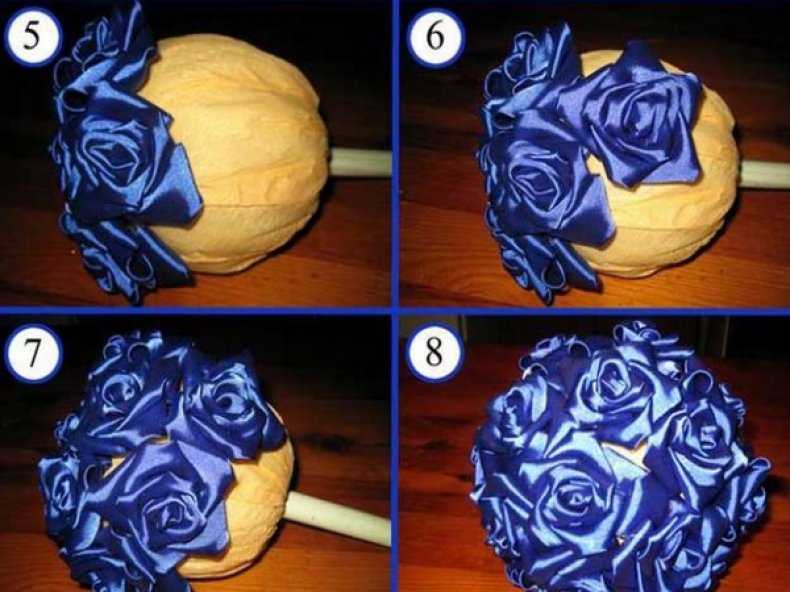 5

6

7

8